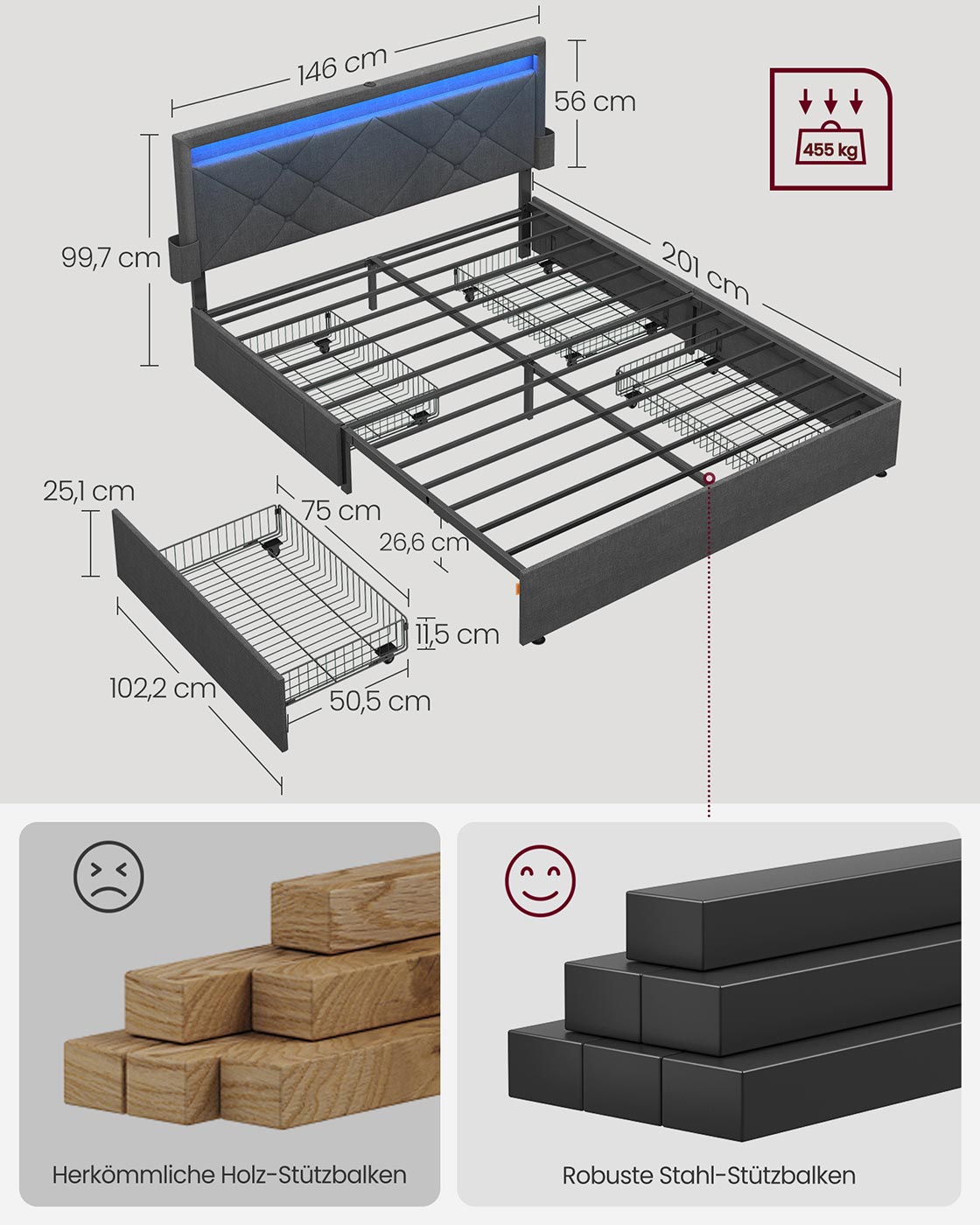 146 cm

56 cm

455 kg

99,7 cm

201 cm

25,1 cm

75 cm

26,6 cm

11,5 cm

102,2 cm

50,5 cm

Herkömmliche Holz-Stützbalken

Robuste Stahl-Stützbalken