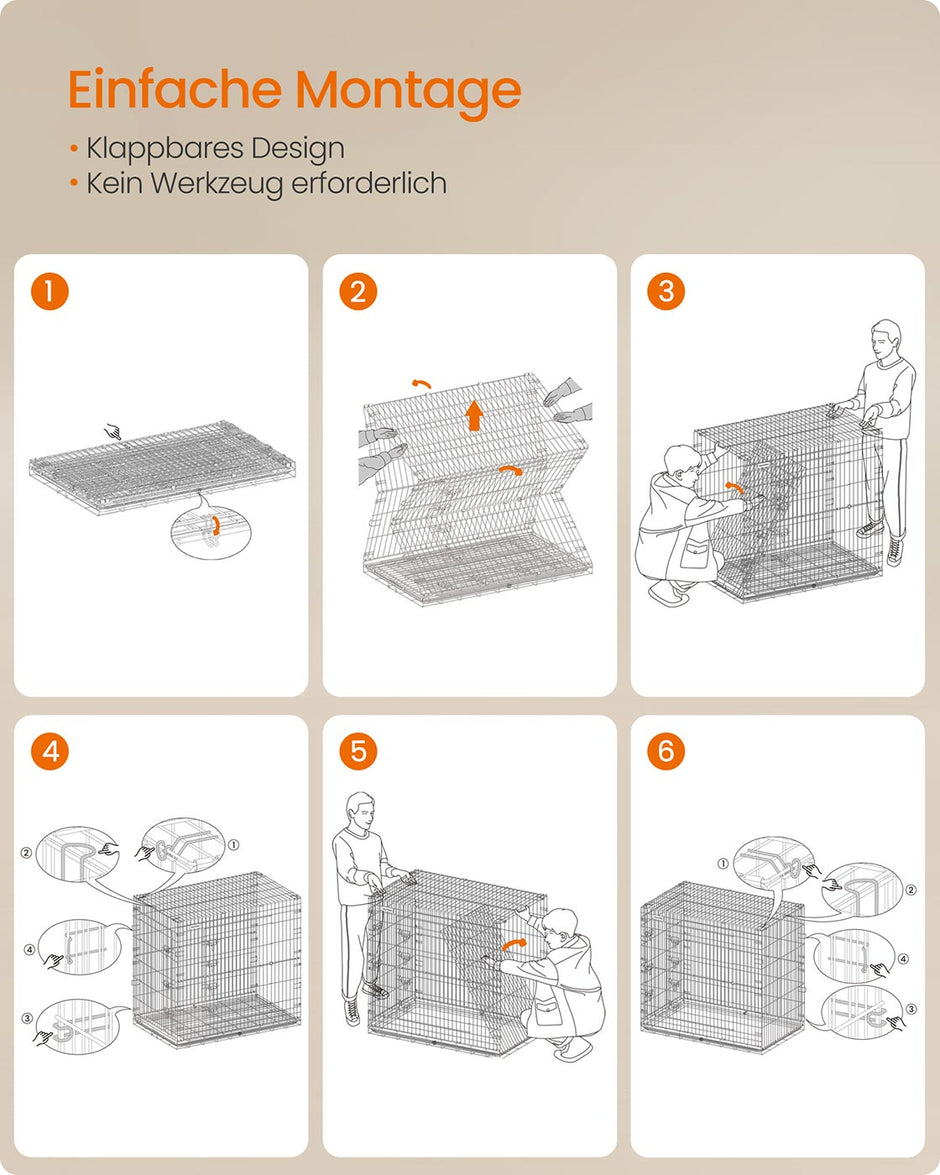 Einfache Montage

• Klappbares Design
• Kein Werkzeug erforderlich

1

2

3

4

② ①
④
③

5

6

① ②
④
③