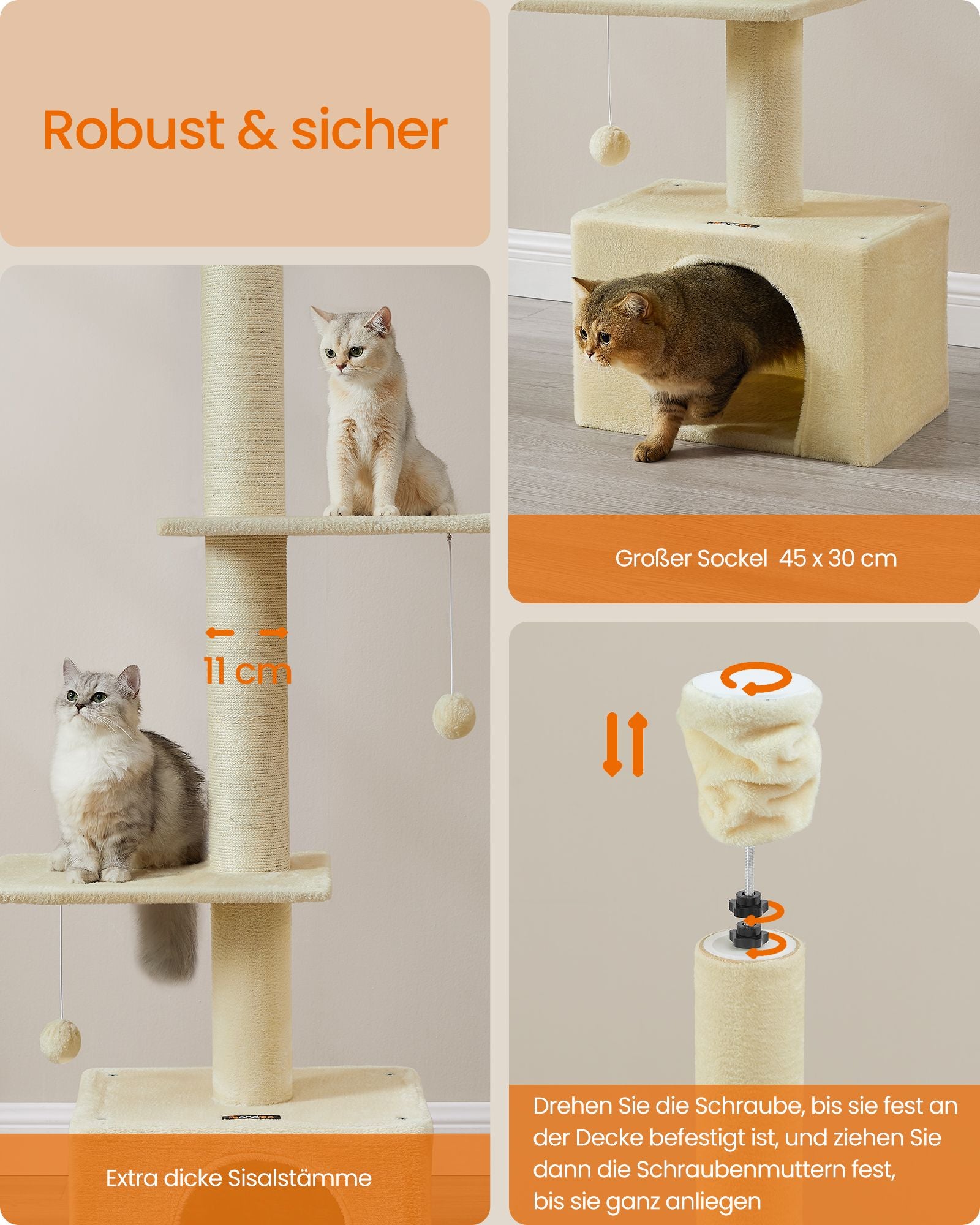 Robust & sicher

11 cm

Extra dicke Sisalstämme

Großer Sockel 45 x 30 cm

Drehen Sie die Schraube, bis sie fest an der Decke befestigt ist, und ziehen Sie dann die Schraubenmuttern fest, bis sie ganz anliegen