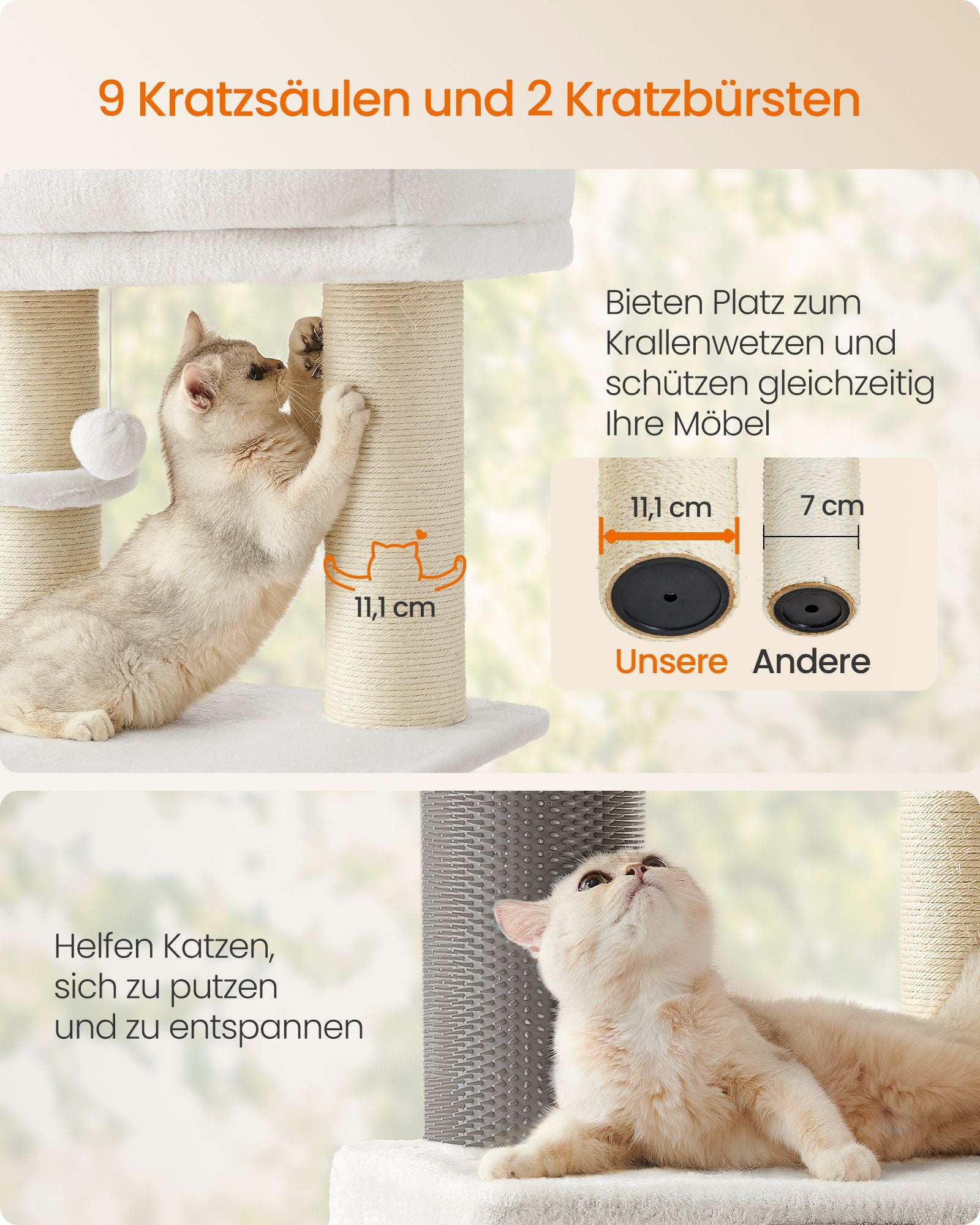 9 Kratzsäulen und 2 Kratzbürsten

11,1 cm

Bieten Platz zum Krallenwetzen und schützen gleichzeitig Ihre Möbel

11,1 cm

7 cm

Unsere Andere

Helfen Katzen, sich zu putzen und zu entspannen