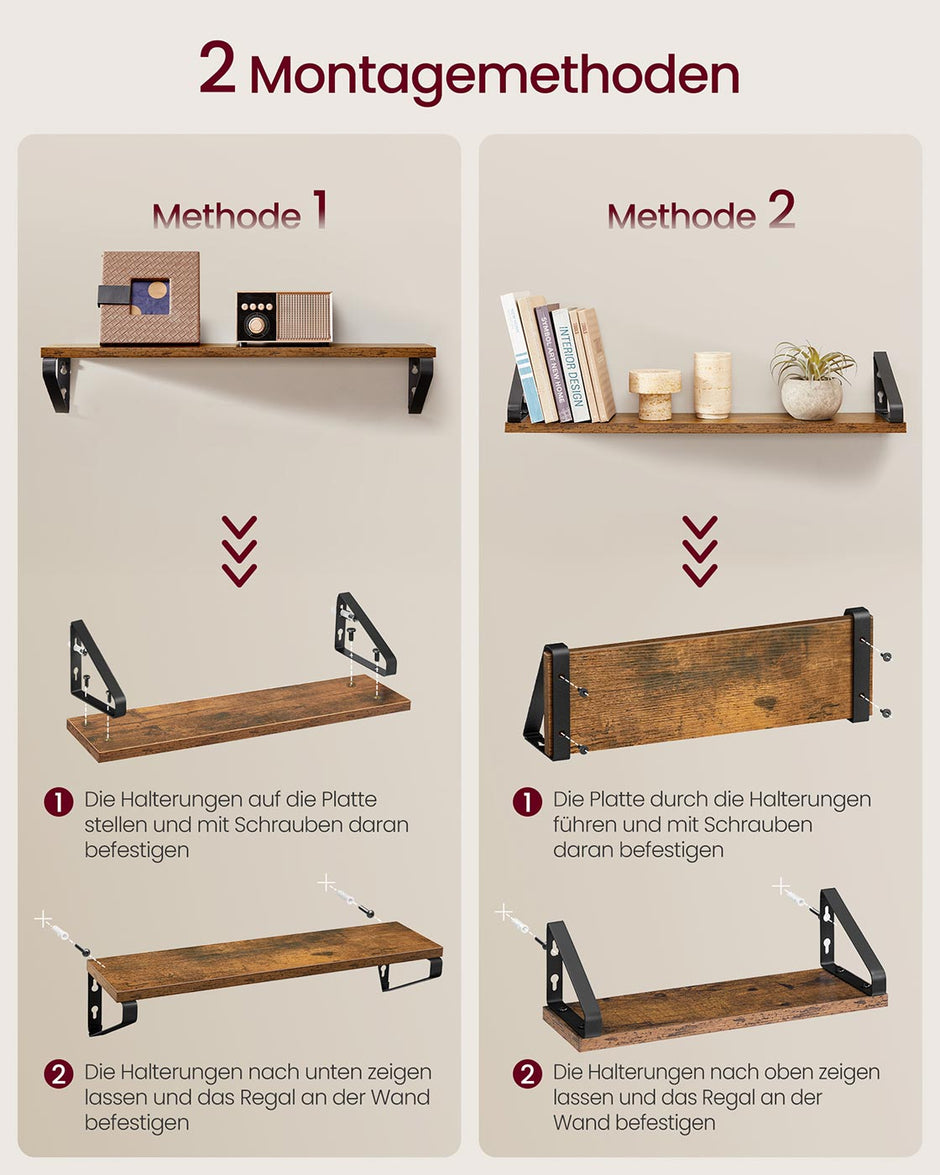 2 Montagemethoden

Methode 1

1 Die Halterungen auf die Platte stellen und mit Schrauben daran befestigen

2 Die Halterungen nach unten zeigen lassen und das Regal an der Wand befestigen

Methode 2

INTERIOR DESIGN

1 Die Platte durch die Halterungen führen und mit Schrauben daran befestigen

2 Die Halterungen nach oben zeigen lassen und das Regal an der Wand befestigen