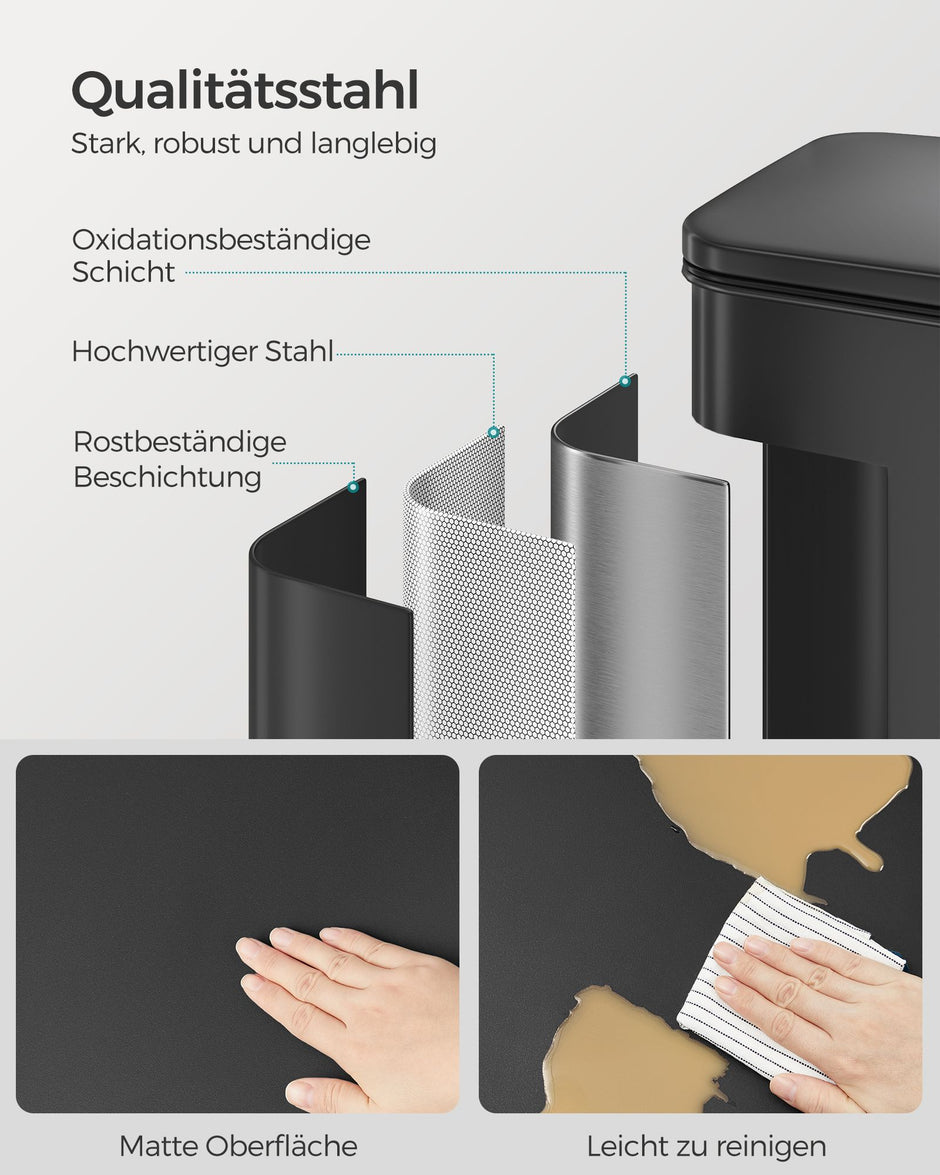 Qualitätsstahl

Stark, robust und langlebig

Oxidationsbeständige Schicht

Hochwertiger Stahl

Rostbeständige Beschichtung

Matte Oberfläche

Leicht zu reinigen