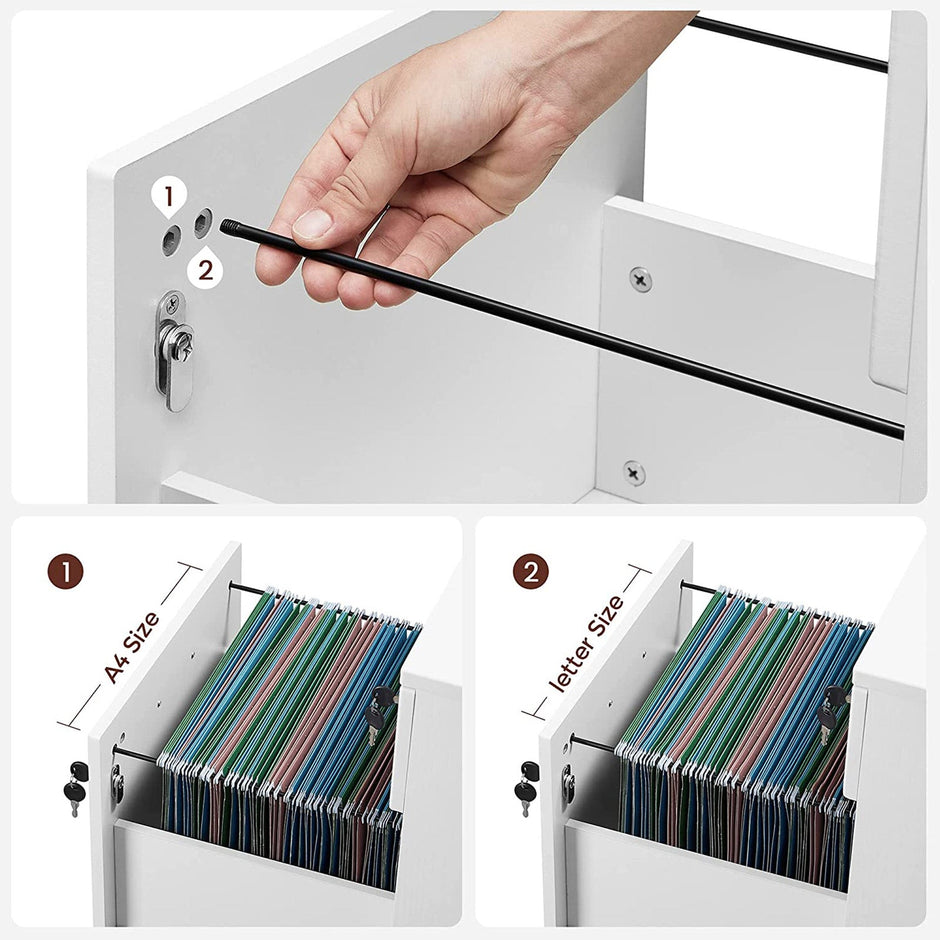 1
2
1
A4 Size
2
letter Size