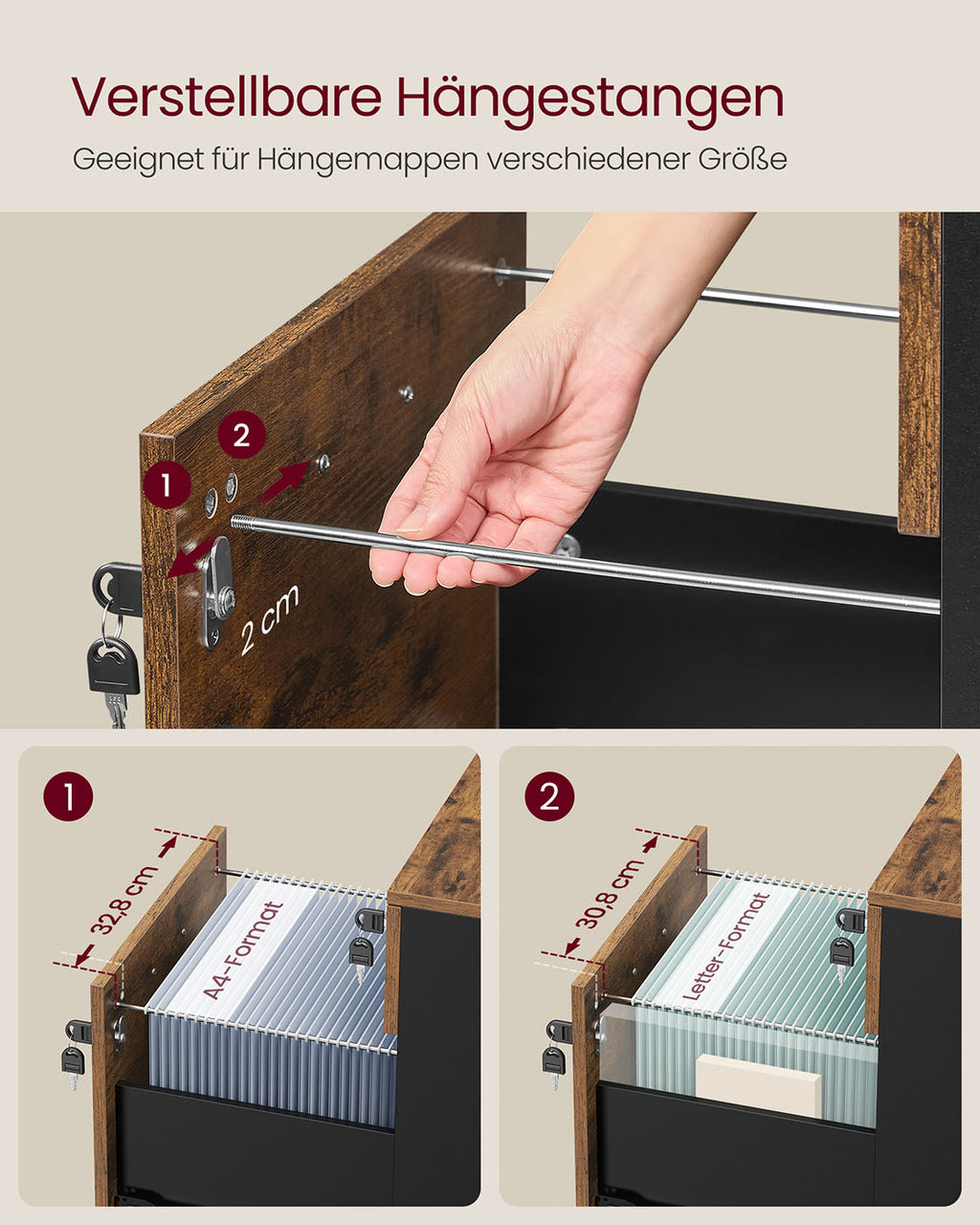 Verstellbare Hängestangen

Geeignet für Hängemappen verschiedener Größe

2

1

2 cm

1

32,8 cm

A4-Format

2

30,8 cm

Letter-Format