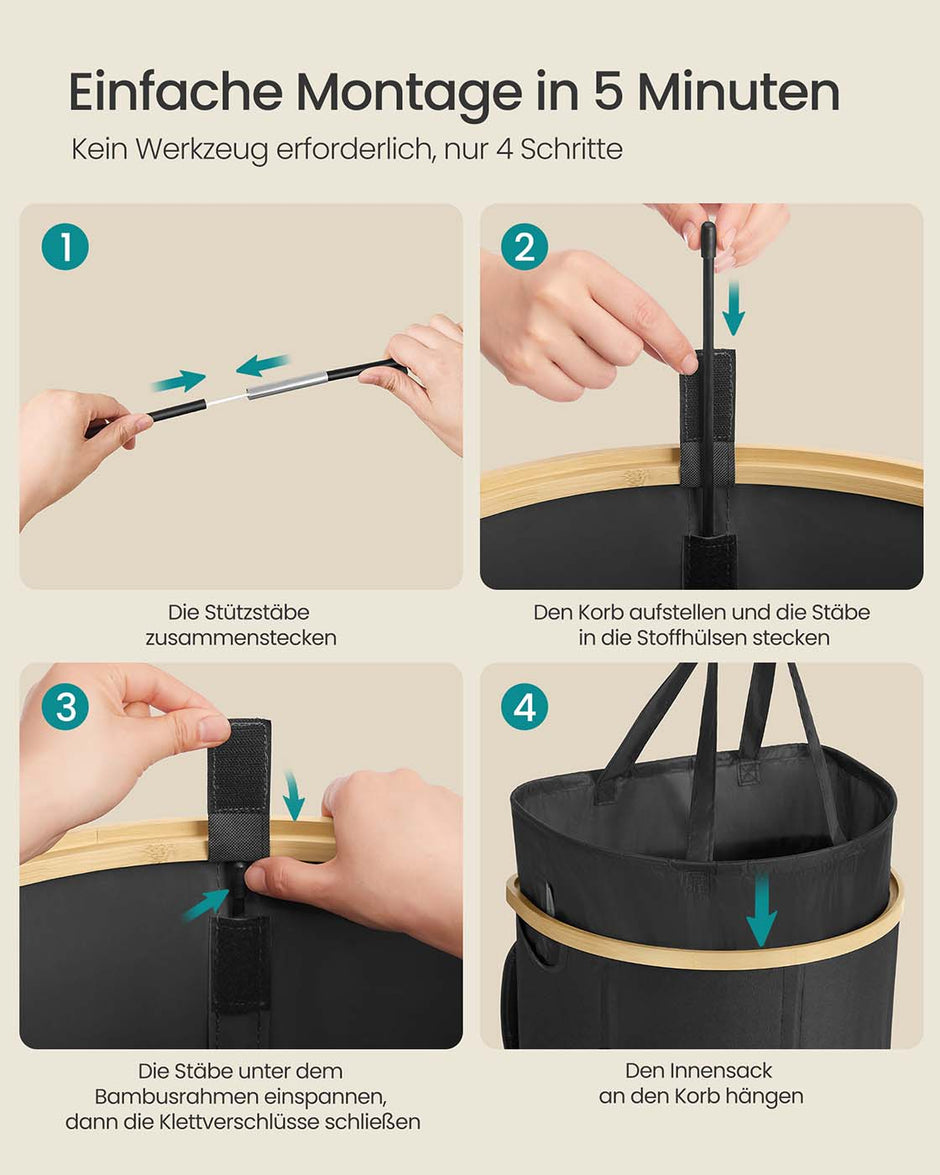 Einfache Montage in 5 Minuten

Kein Werkzeug erforderlich, nur 4 Schritte

1

Die Stützstäbe zusammenstecken

2

Den Korb aufstellen und die Stäbe in die Stoffhülsen stecken

3

Die Stäbe unter dem Bambusrahmen einspannen, dann die Klettverschlüsse schließen

4

Den Innensack an den Korb hängen