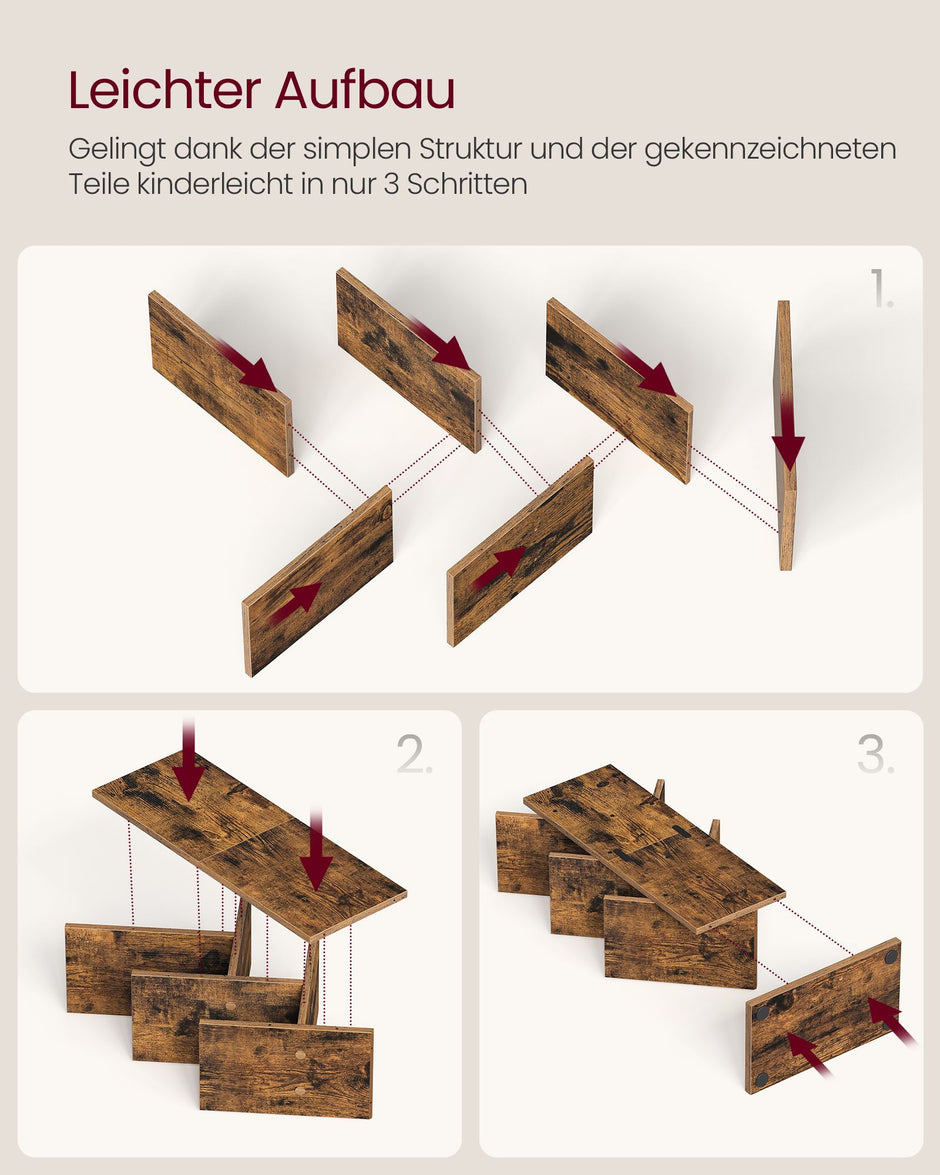 Leichter Aufbau

Gelingt dank der simplen Struktur und der gekennzeichneten Teile kinderleicht in nur 3 Schritten

1.

2.

3.