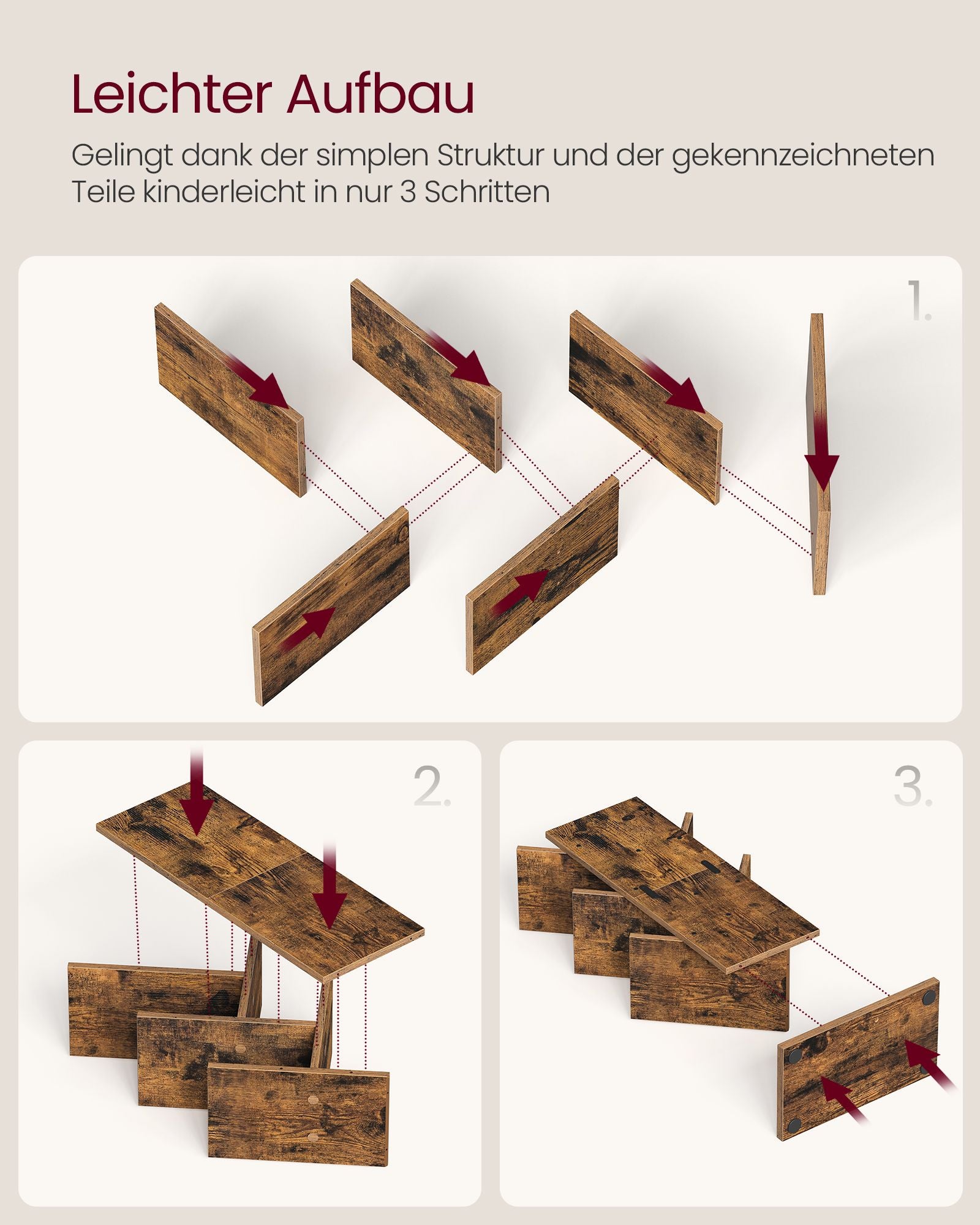 Leichter Aufbau

Gelingt dank der simplen Struktur und der gekennzeichneten Teile kinderleicht in nur 3 Schritten

1.

2.

3.