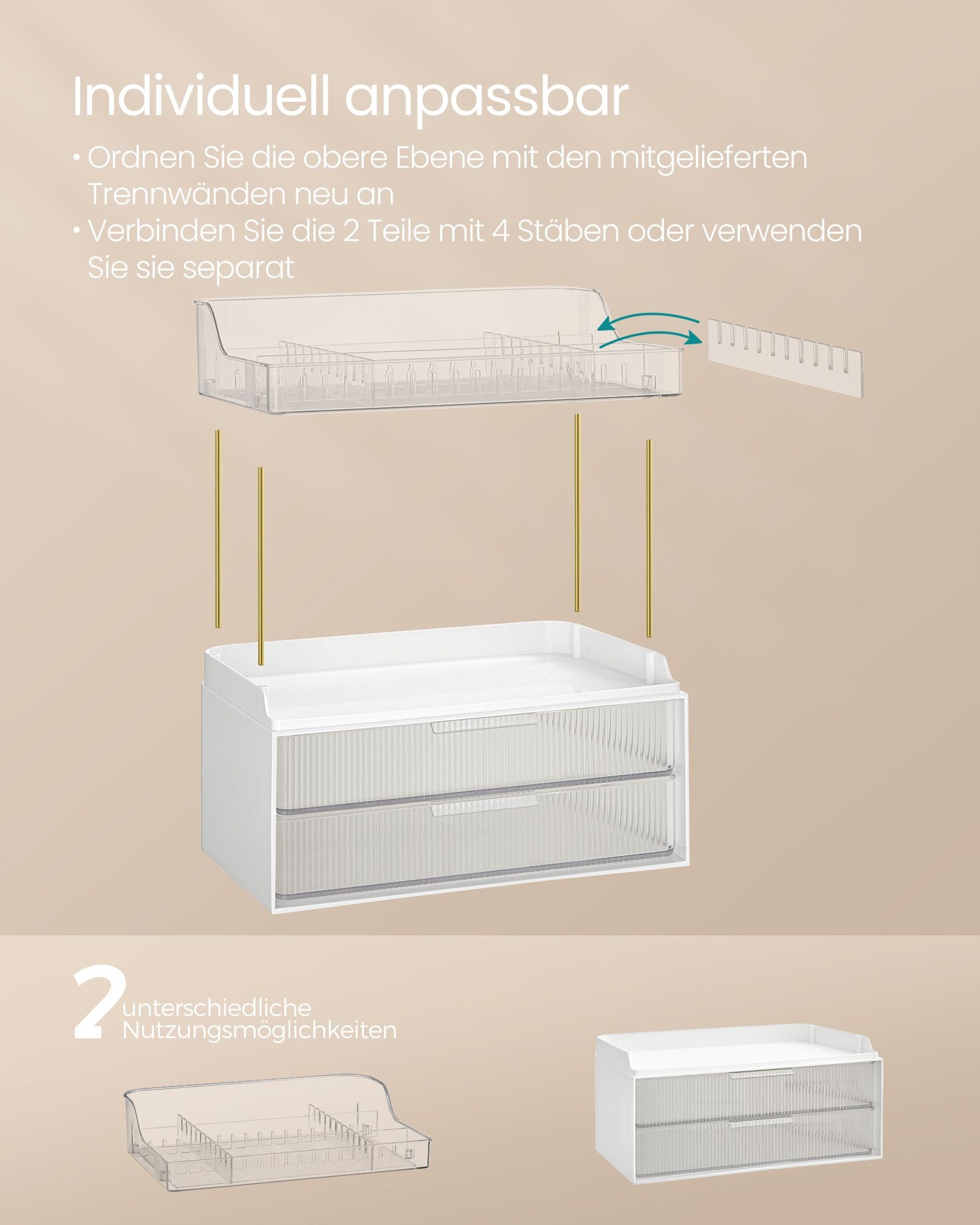 Individuell anpassbar

• Ordnen Sie die obere Ebene mit den mitgelieferten Trennwänden neu an

• Verbinden Sie die 2 Teile mit 4 Stäben oder verwenden Sie sie separat

2 unterschiedliche Nutzungsmöglichkeiten