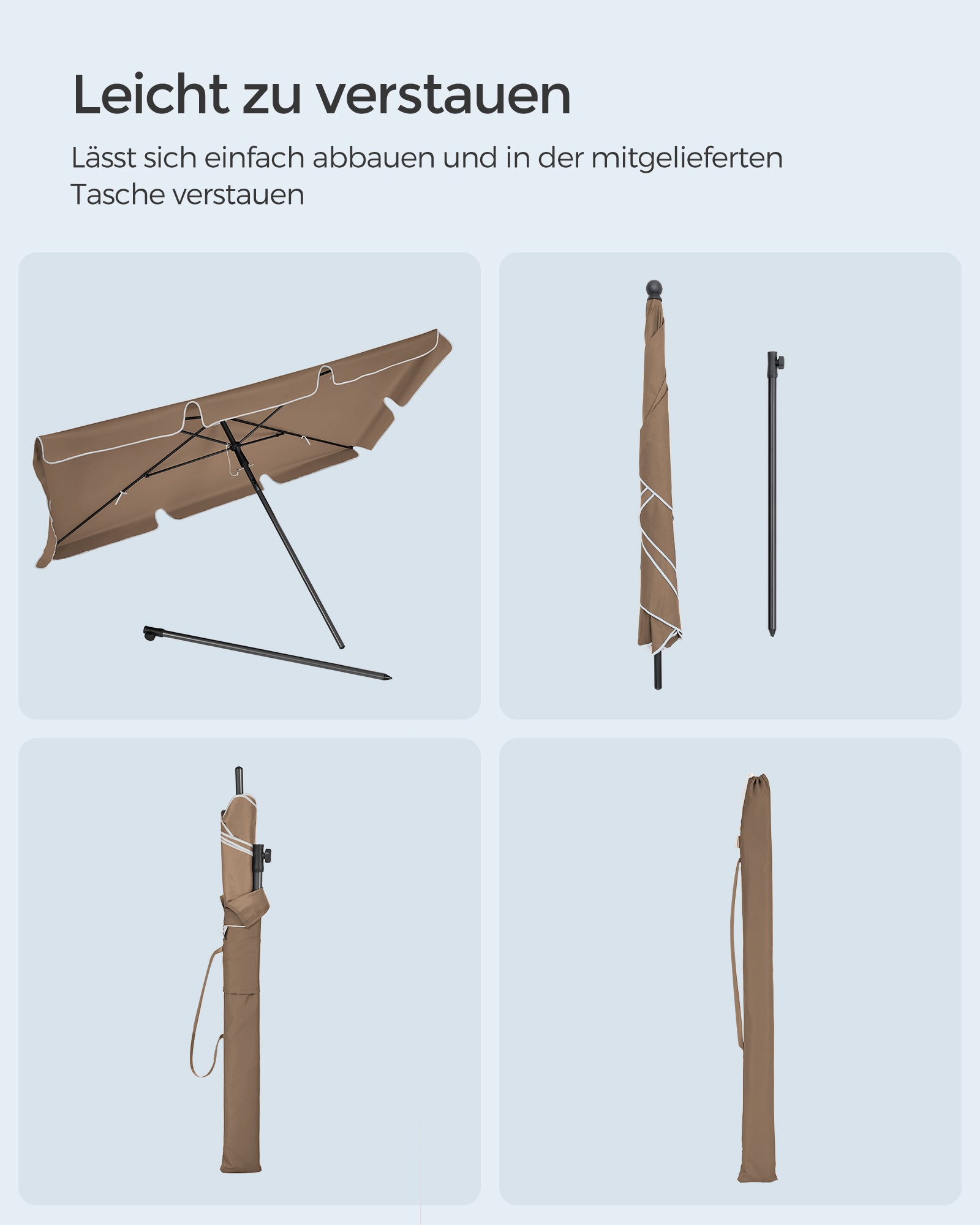 Leicht zu verstauen

Lässt sich einfach abbauen und in der mitgelieferten Tasche verstauen