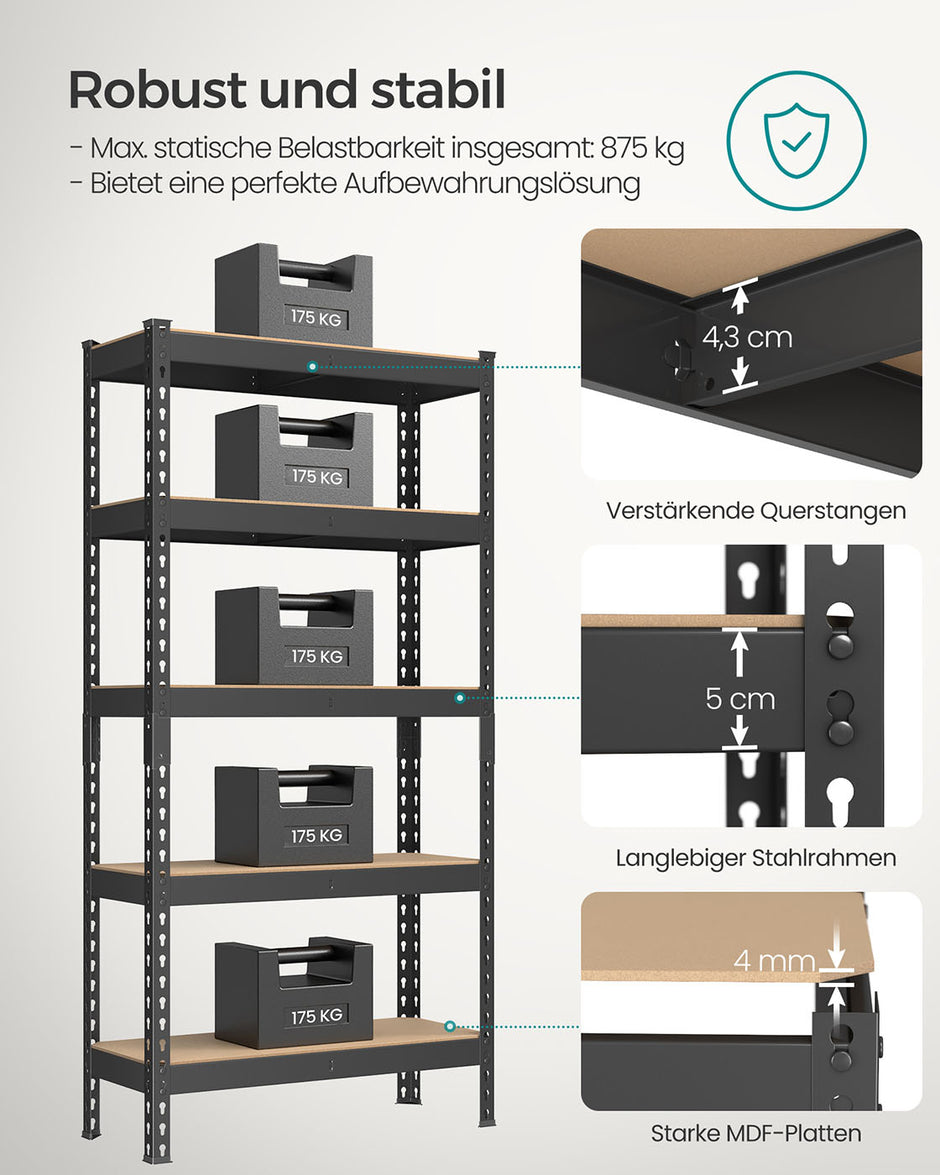 Robust und stabil

- Max. statische Belastbarkeit insgesamt: 875 kg
- Bietet eine perfekte Aufbewahrungslösung

175 KG

175 KG

175 KG

175 KG

175 KG

4,3 cm

Verstärkende Querstangen

5 cm

Langlebiger Stahlrahmen

4 mm

Starke MDF-Platten