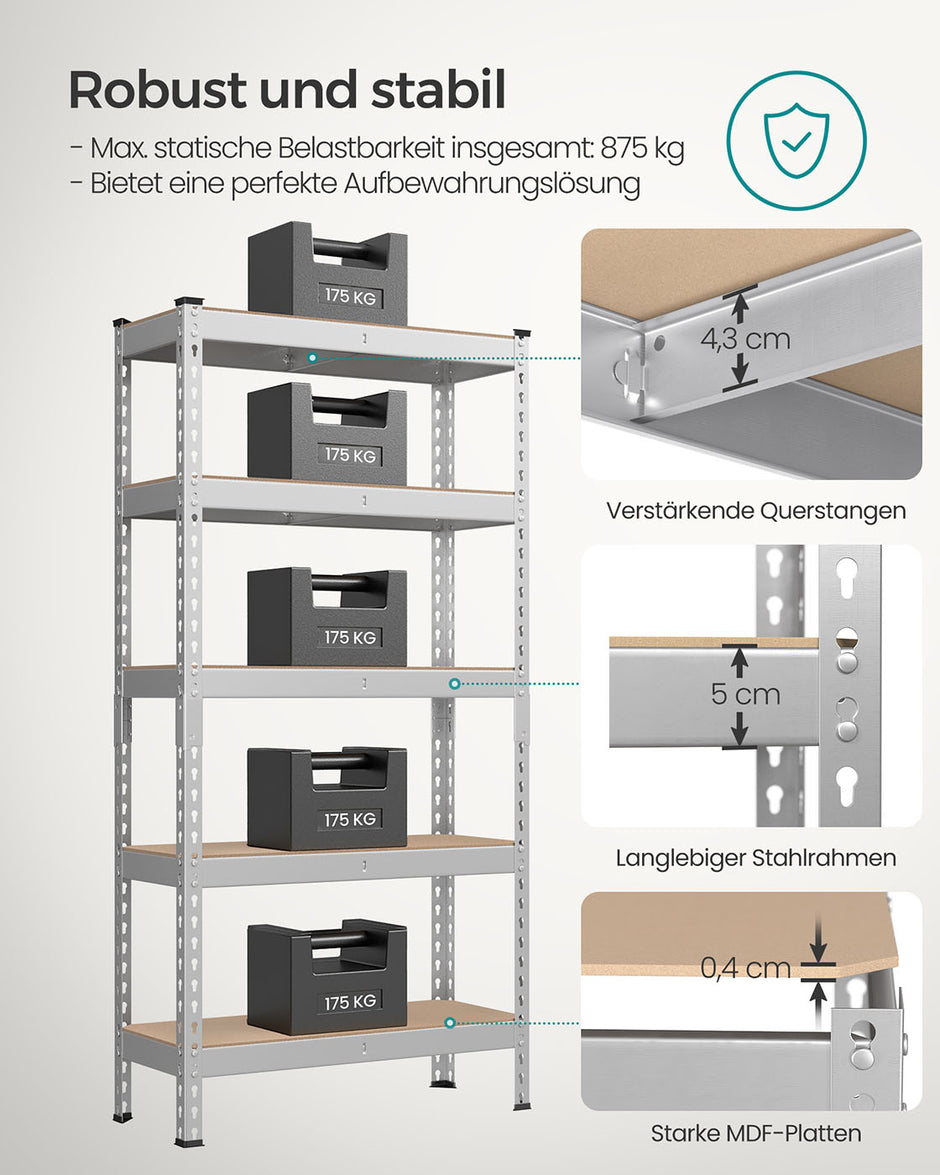 Robust und stabil

- Max. statische Belastbarkeit insgesamt: 875 kg
- Bietet eine perfekte Aufbewahrungslösung

175 KG

175 KG

175 KG

175 KG

175 KG

4,3 cm

Verstärkende Querstangen

5 cm

Langlebiger Stahlrahmen

0,4 cm

Starke MDF-Platten