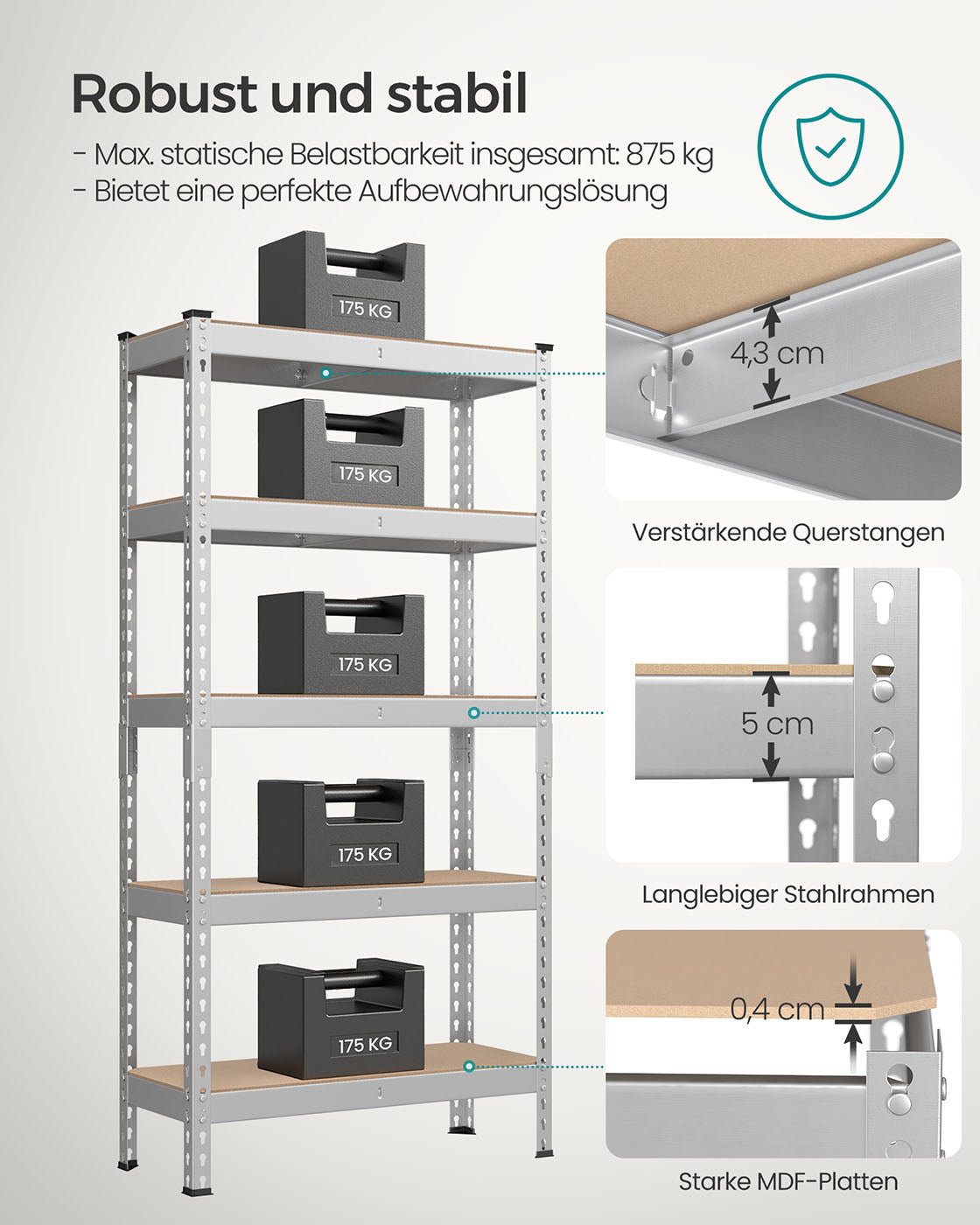 Robust und stabil

- Max. statische Belastbarkeit insgesamt: 875 kg
- Bietet eine perfekte Aufbewahrungslösung

175 KG

175 KG

175 KG

175 KG

175 KG

4,3 cm

Verstärkende Querstangen

5 cm

Langlebiger Stahlrahmen

0,4 cm

Starke MDF-Platten