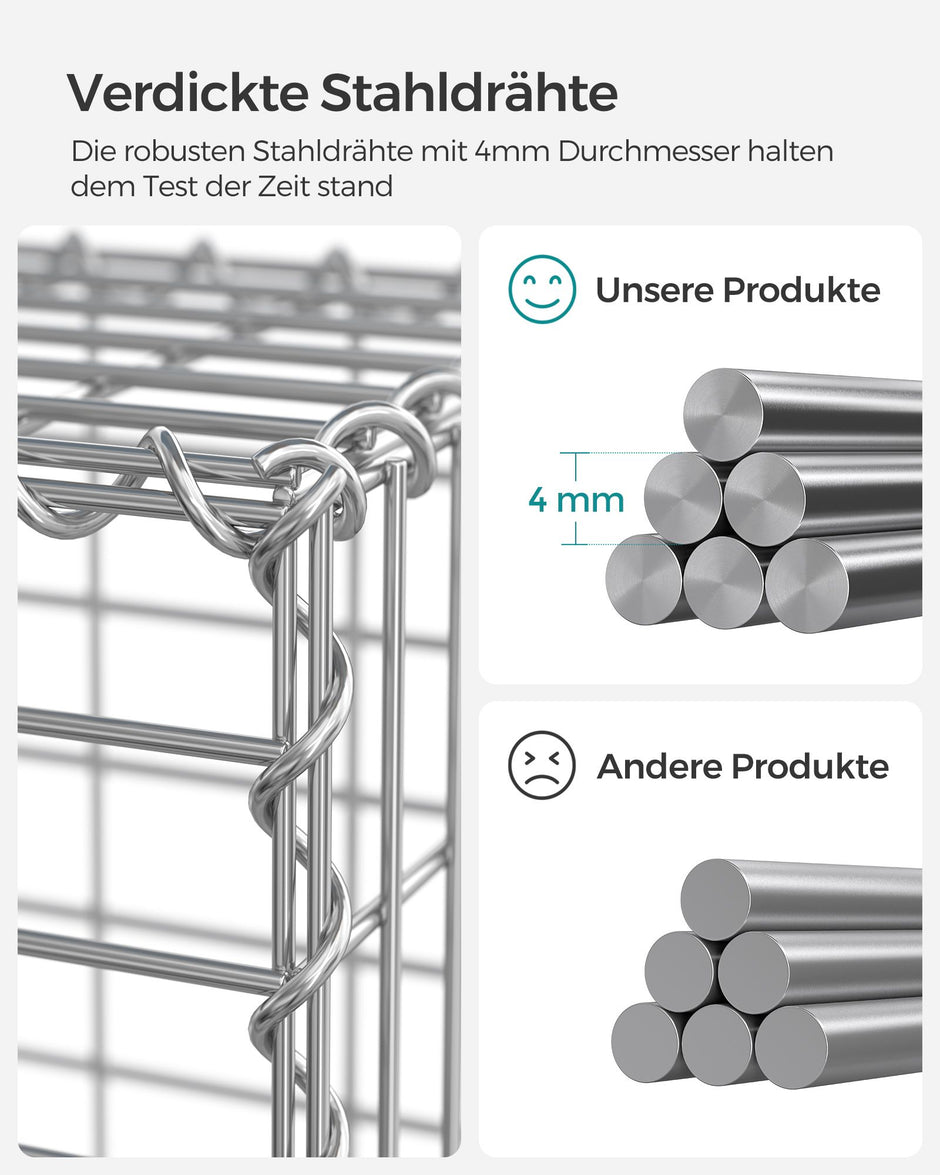 Verdickte Stahldrähte

Die robusten Stahldrähte mit 4mm Durchmesser halten dem Test der Zeit stand

Unsere Produkte

4 mm

Andere Produkte