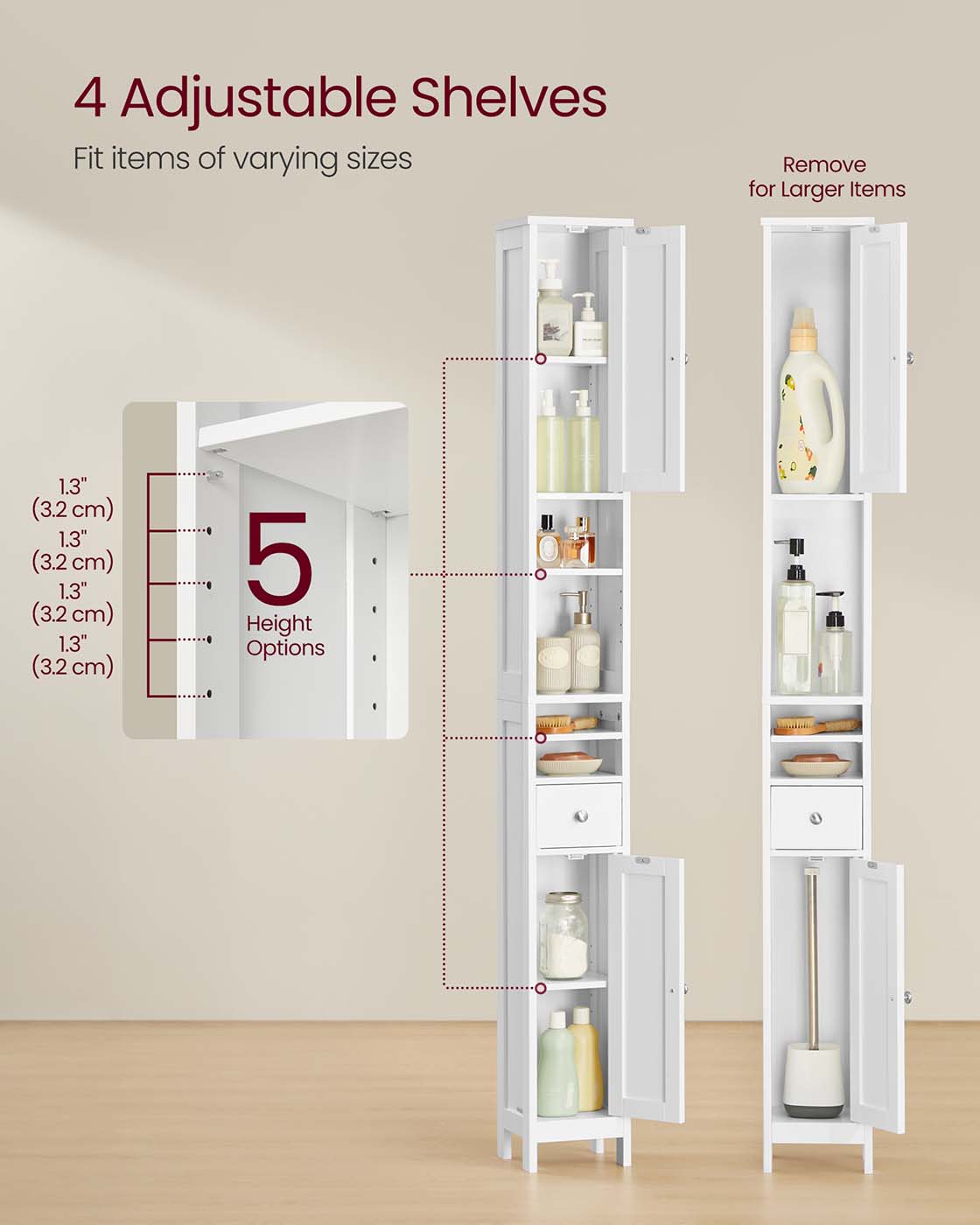 4 Adjustable Shelves

Fit items of varying sizes

Remove for Larger Items

1.3" (3.2 cm)
1.3" (3.2 cm)
1.3" (3.2 cm)
1.3" (3.2 cm)

5 Height Options